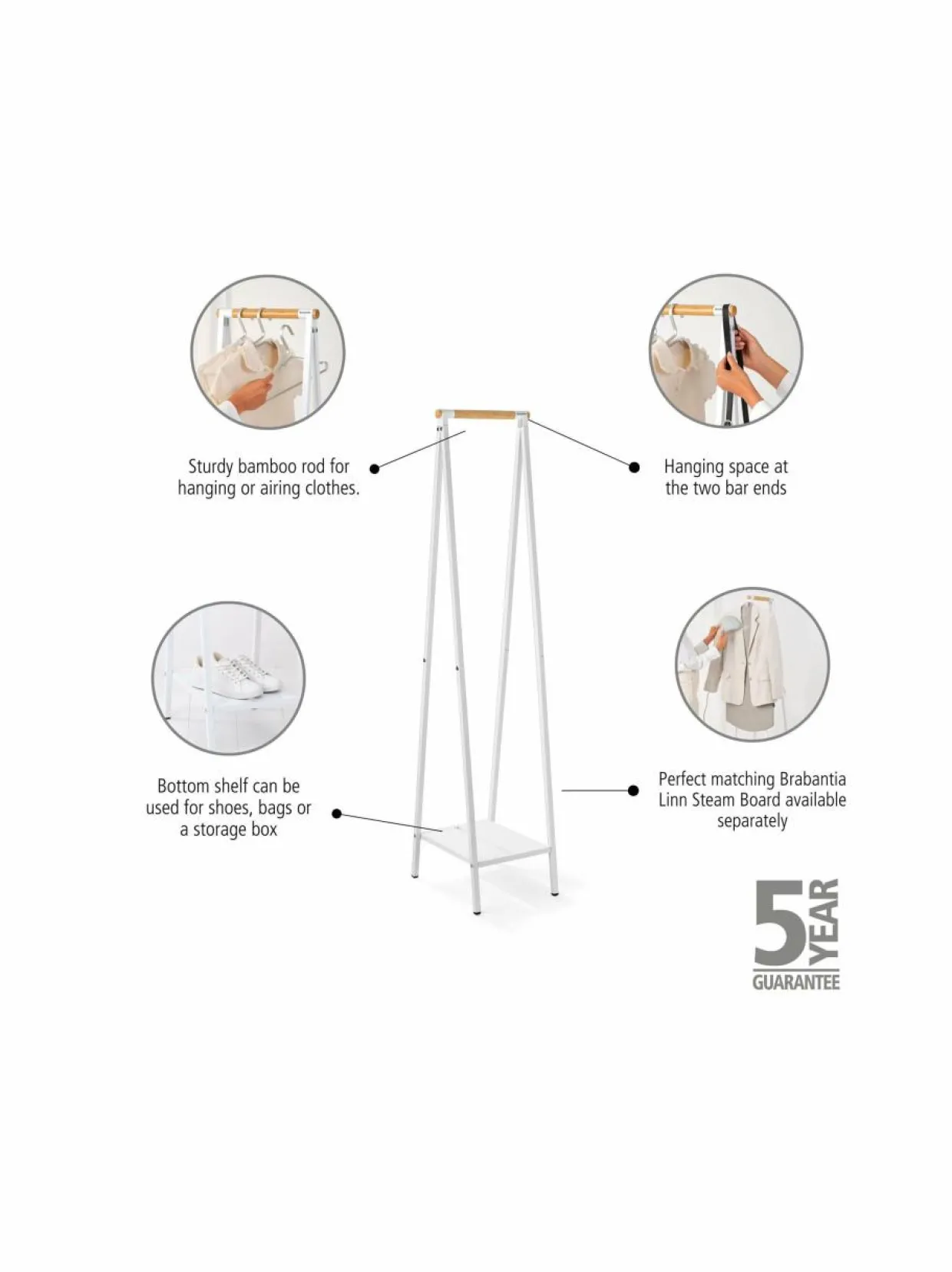 Sturdy bamboo rod for hanging or airing clothes.

Hanging space at the two bar ends

Bottom shelf can be used for shoes, bags or a storage box

Perfect matching Brabantia Linn Steam Board available separately

5 YEAR GUARANTEE