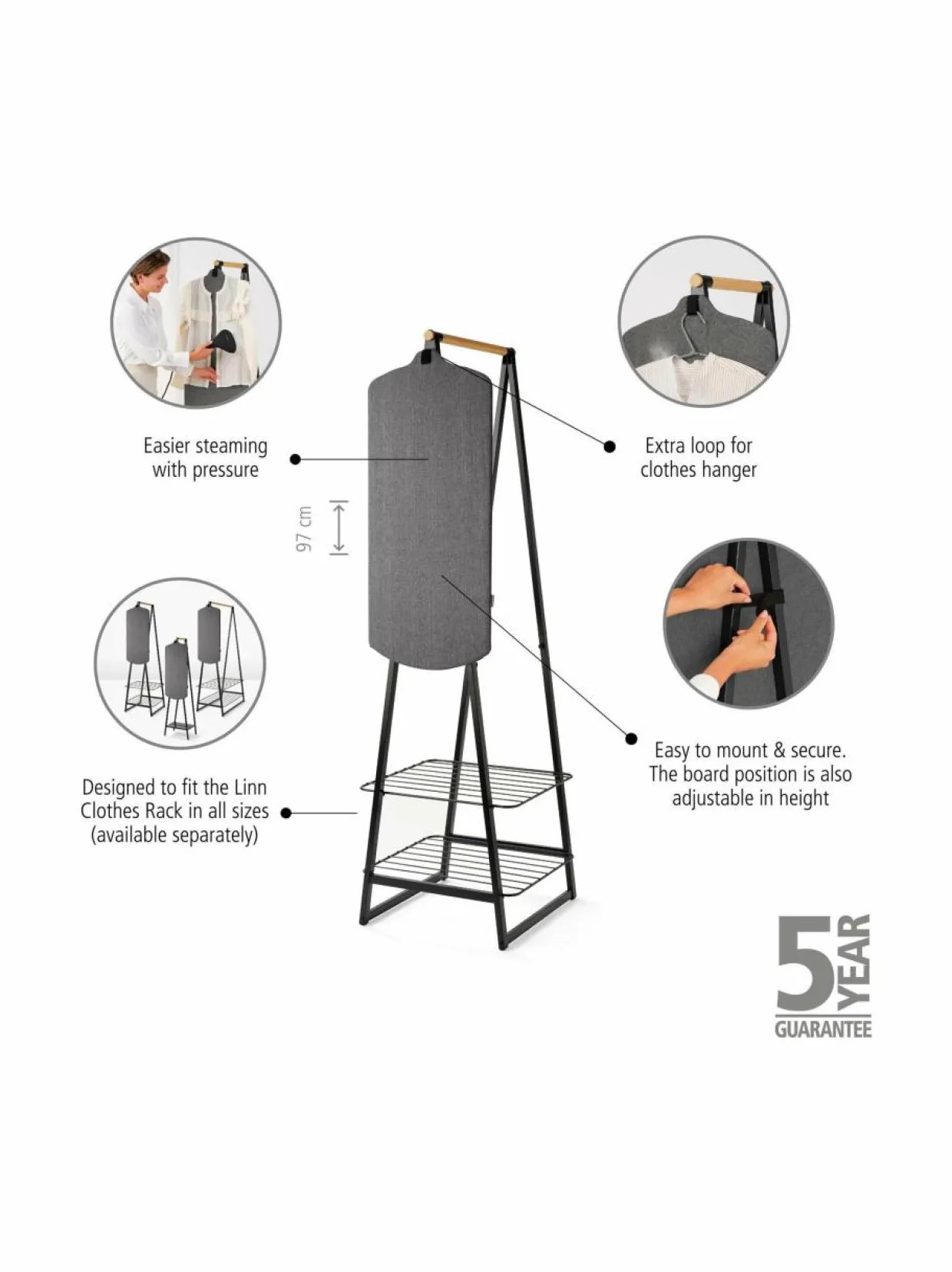 Easier steaming with pressure

Extra loop for clothes hanger

97 cm

Designed to fit the Linn Clothes Rack in all sizes (available separately)

Easy to mount & secure. The board position is also adjustable in height

5 YEAR GUARANTEE